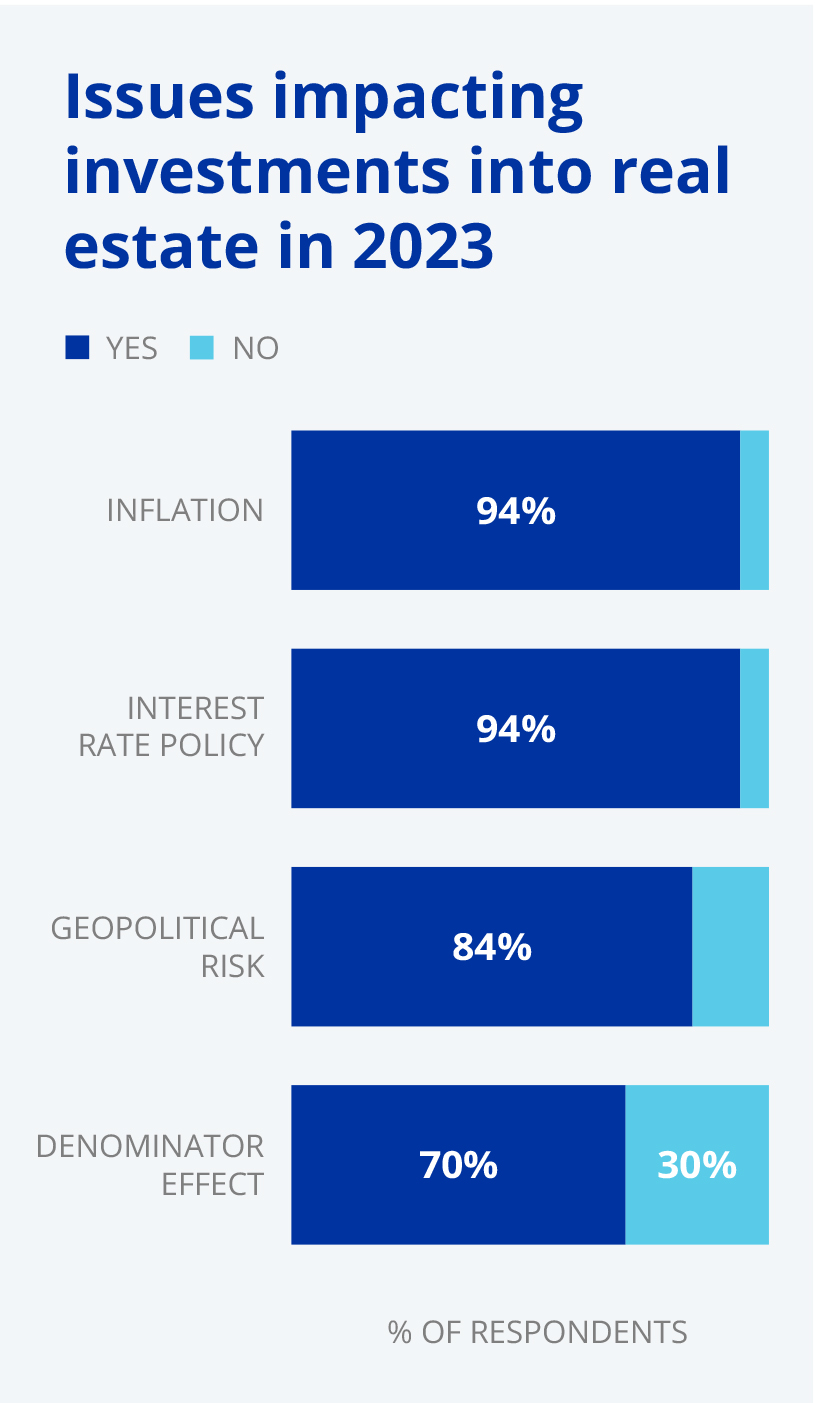 Issues impacting investments into real estate in 2023

YES NO

INFLATION 94%

INTEREST RATE POLICY 94%

GEOPOLITICAL RISK 84%

DENOMINATOR EFFECT 70% 30%

% OF RESPONDENTS