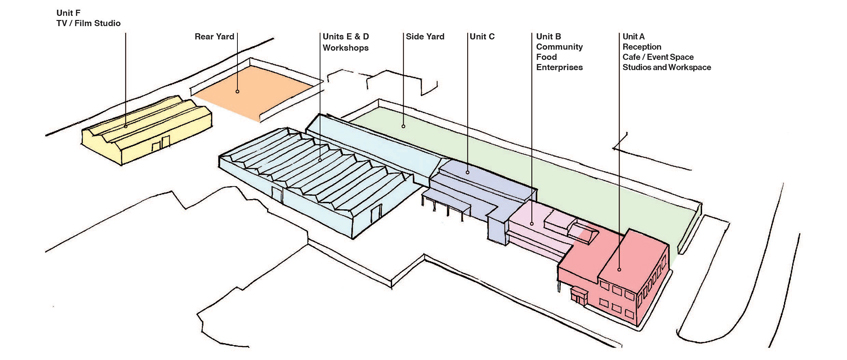 Unit F
TV / Film Studio

Rear Yard

Units E & D
Workshops

Side Yard

Unit C

Unit B
Community
Food
Enterprises

Unit A
Reception
Cafe / Event Space
Studios and Workspace